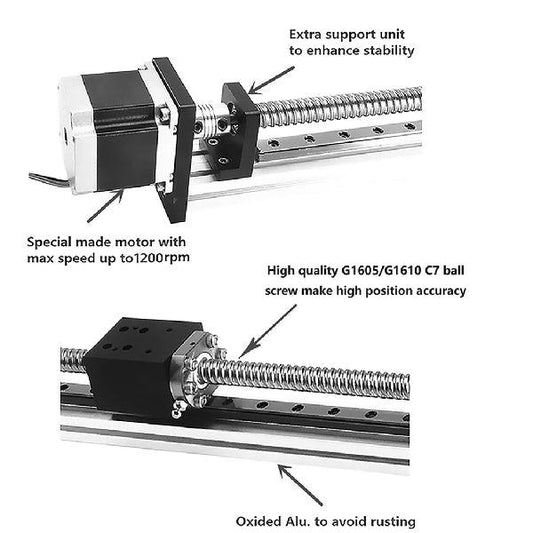 Extra support unit to enhance stability

Special made motor with max speed up to1200rpm

High quality G1605/G1610 C7 ball screw make high position accuracy

Oxided Alu. to avoid rusting